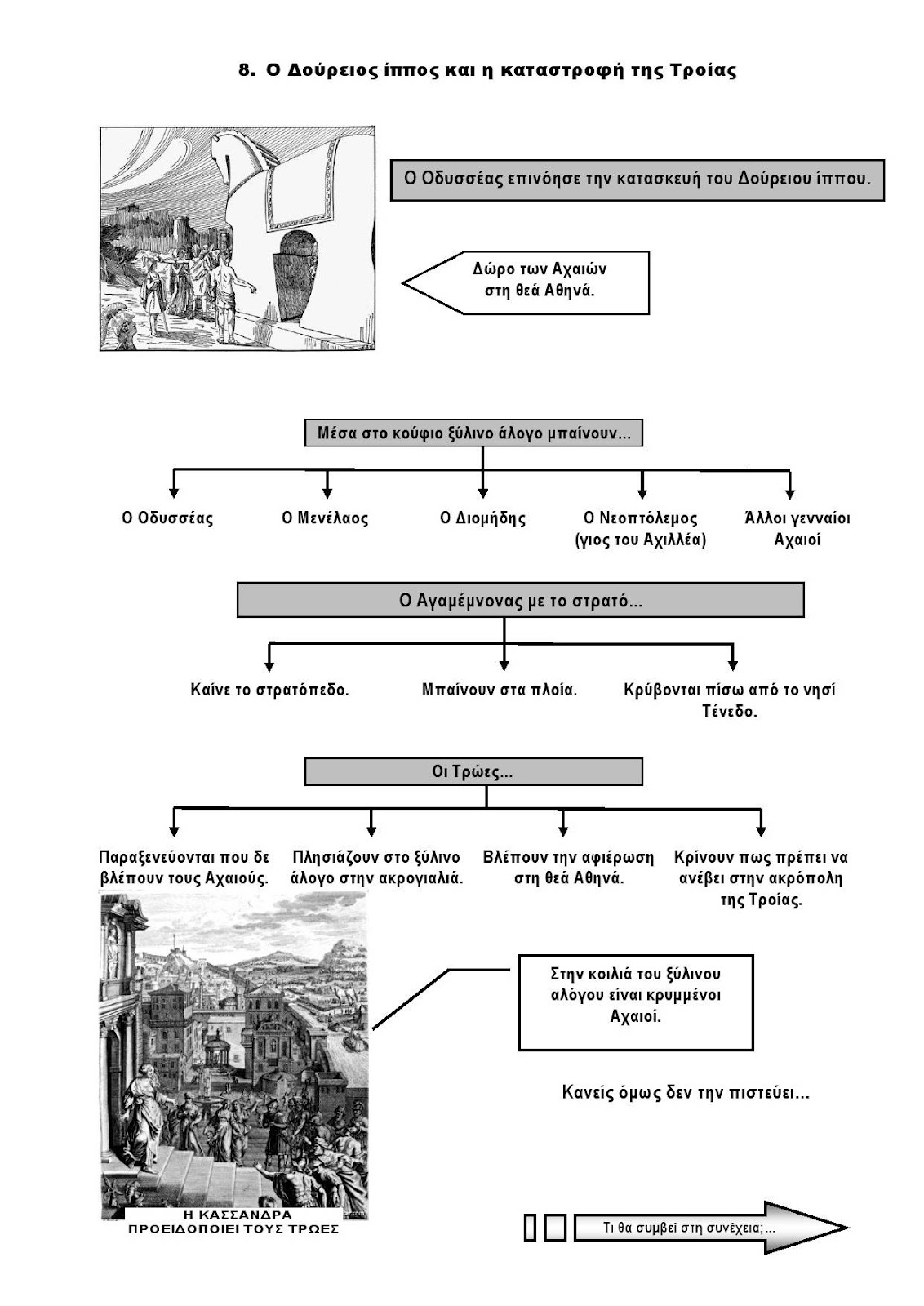 8. Ο Δούρειος ίππος και η καταστροφή της Τροίας

Ο Οδυσσέας επινόησε την κατασκευή του Δούρειου ίππου.

Δώρο των Αχαιών στη θεά Αθηνά.

Μέσα στο κούφιο ξύλινο άλογο μπαίνουν...

Ο Οδυσσέας

Ο Μενέλαος

Ο Διομήδης

Ο Νεοπτόλεμος (γιος του Αχιλλέα)

Άλλοι γενναίοι Αχαιοί

Ο Αγαμέμνονας με το στρατό...

Καίνε το στρατόπεδο.

Μπαίνουν στα πλοία.

Κρύβονται πίσω από το νησί Τένεδο.

Οι Τρώες...

Παραξενεύονται που δε βλέπουν τους Αχαιούς.

Πλησιάζουν στο ξύλινο άλογο στην ακρογιαλιά.

Βλέπουν την αφιέρωση στη θεά Αθηνά.

Κρίνουν πως πρέπει να ανέβει στην ακρόπολη της Τροίας.

Στην κοιλιά του ξύλινου αλόγου είναι κρυμμένοι Αχαιοί.

Κανείς όμως δεν την πιστεύει...

Η ΚΑΣΣΑΝΔΡΑ ΠΡΟΕΙΔΟΠΟΙΕΙ ΤΟΥΣ ΤΡΩΕΣ

Τι θα συμβεί στη συνέχεια;...