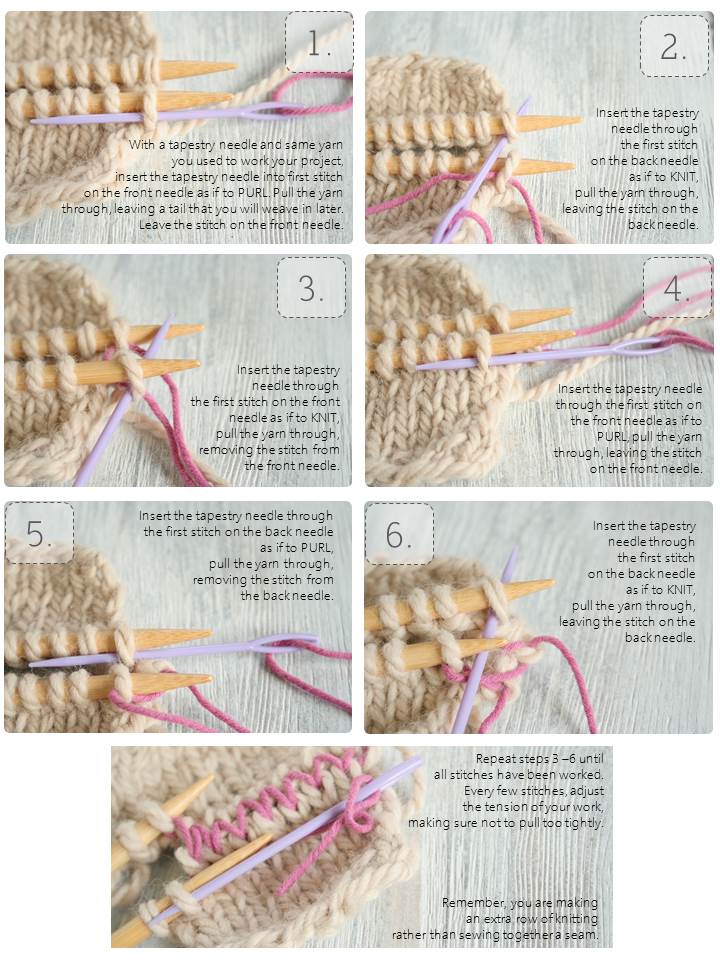 1.

With a tapestry needle and same yarn you used to work your project, insert the tapestry needle into first stitch on the front needle as if to PURL. Pull the yarn through, leaving a tail that you will weave in later. Leave the stitch on the front needle.

2.

Insert the tapestry needle through the first stitch on the back needle as if to KNIT, pull the yarn through, leaving the stitch on the back needle.

3.

Insert the tapestry needle through the first stitch on the front needle as if to KNIT, pull the yarn through, removing the stitch from the front needle.

4.

Insert the tapestry needle through the first stitch on the front needle as if to PURL, pull the yarn through, leaving the stitch on the front needle.

5.

Insert the tapestry needle through the first stitch on the back needle as if to PURL, pull the yarn through, removing the stitch from the back needle.

6.

Insert the tapestry needle through the first stitch on the back needle as if to KNIT, pull the yarn through, leaving the stitch on the back needle.

Repeat steps 3 –6 until all stitches have been worked. Every few stitches, adjust the tension of your work, making sure not to pull too tightly.

Remember, you are making an extra row of knitting rather than sewing together a seam.