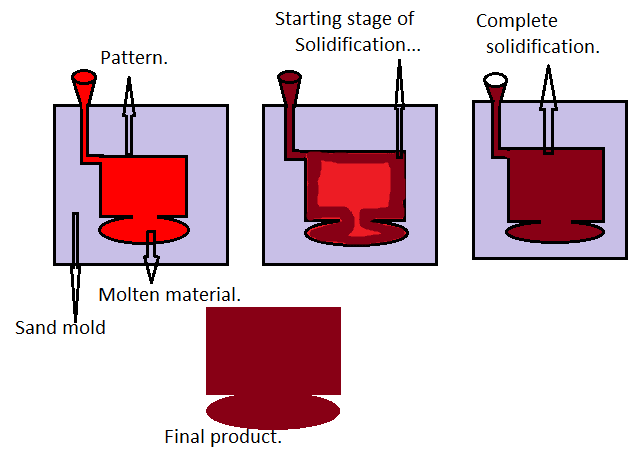 Pattern.

Starting stage of Solidification...

Complete solidification.

Molten material.

Sand mold

Final product.