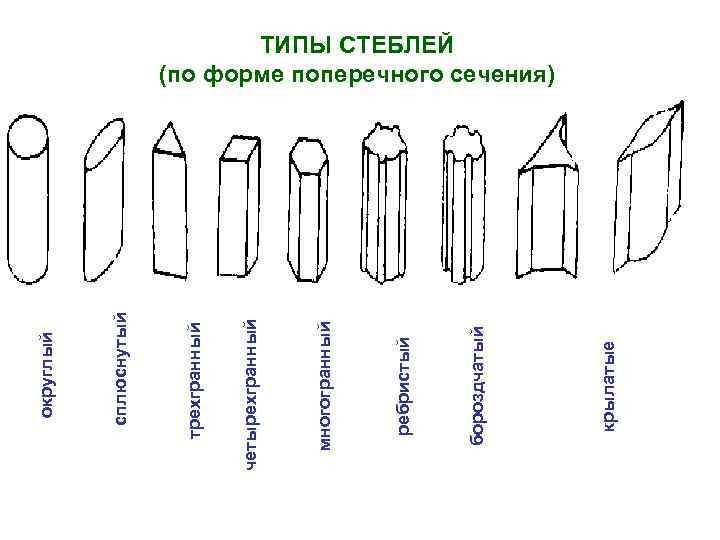 ТИПЫ СТЕБЛЕЙ
(по форме поперечного сечения)

округлый

сплюснутый

трехгранный

четырехгранный

многогранный

ребристый

бороздчатый

крылатые