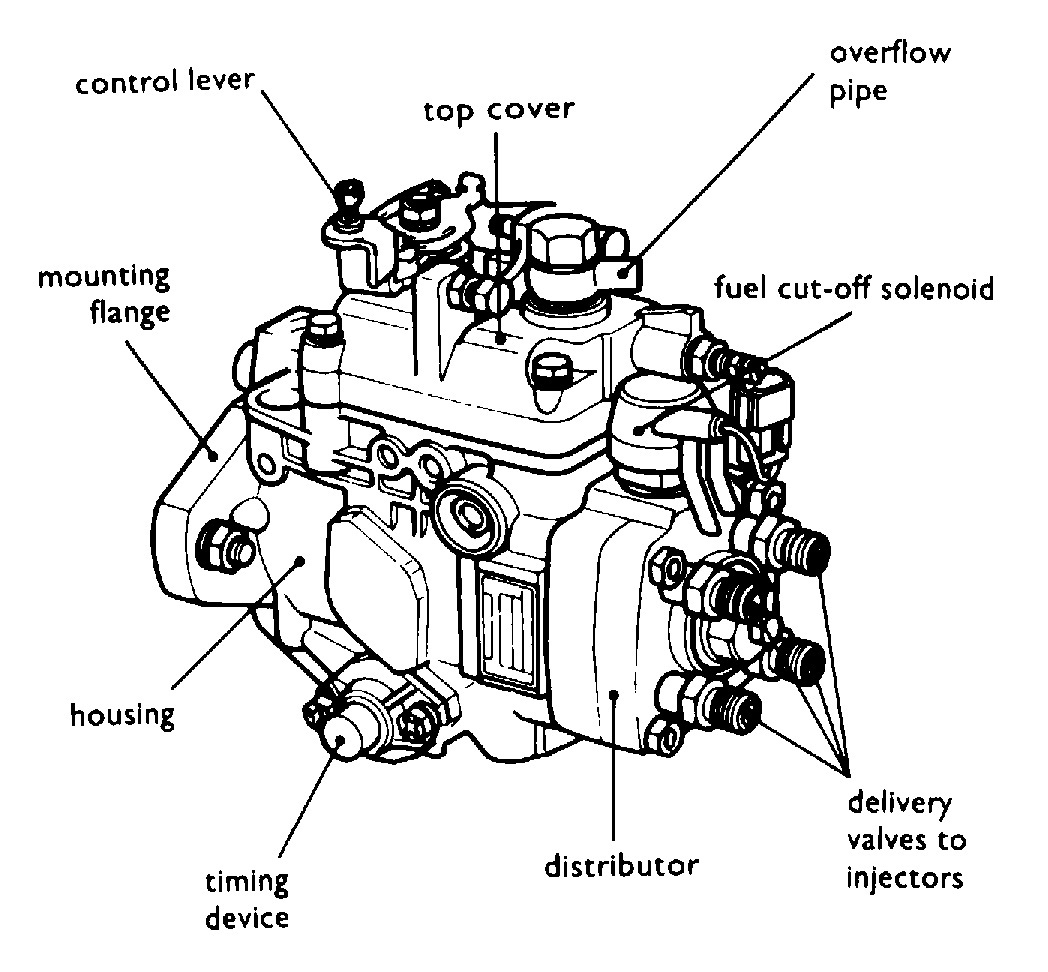 control lever

top cover

overflow pipe

mounting flange

fuel cut-off solenoid

housing

timing device

distributor

delivery valves to injectors