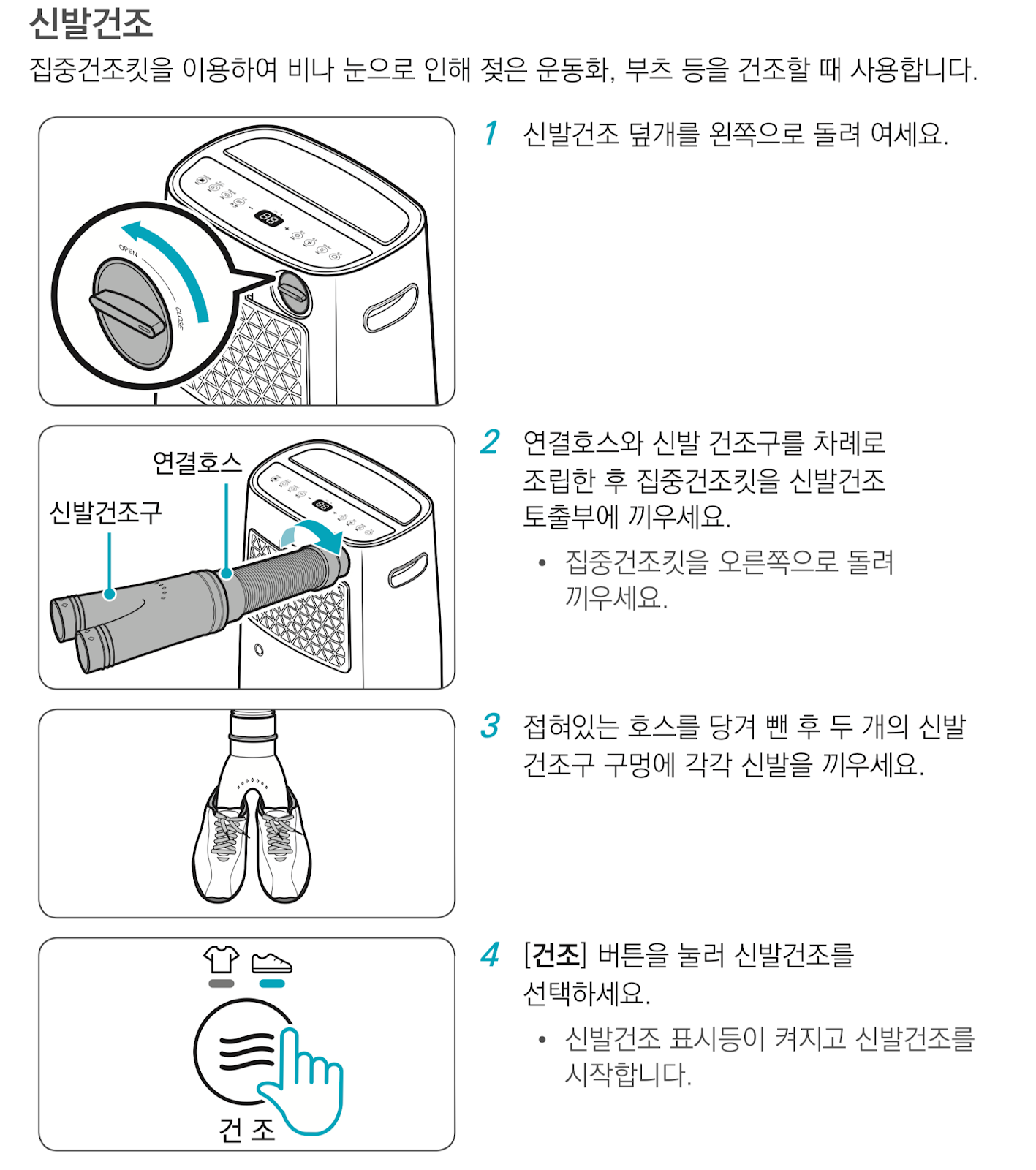 신발건조

집중건조킷을 이용하여 비나 눈으로 인해 젖은 운동화, 부츠 등을 건조할 때 사용합니다.

OPEN

CLOSE

1 신발건조 덮개를 왼쪽으로 돌려 여세요.

연결호스

신발건조구

2 연결호스와 신발 건조구를 차례로 조립한 후 집중건조킷을 신발건조 토출부에 끼우세요.

• 집중건조킷을 오른쪽으로 돌려 끼우세요.

3 접혀있는 호스를 당겨 뺀 후 두 개의 신발 건조구 구멍에 각각 신발을 끼우세요.

건 조

4 [건조] 버튼을 눌러 신발건조를 선택하세요.

• 신발건조 표시등이 켜지고 신발건조를 시작합니다.