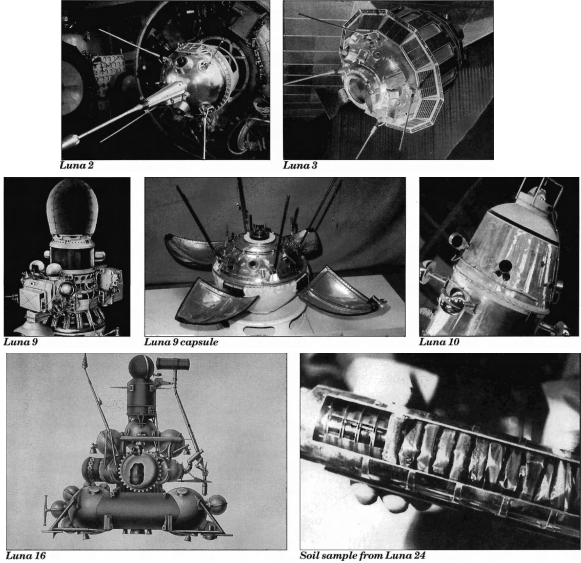 Luna 2

Luna 3

Luna 9

Luna 9 capsule

Luna 10

Luna 16

Soil sample from Luna 24