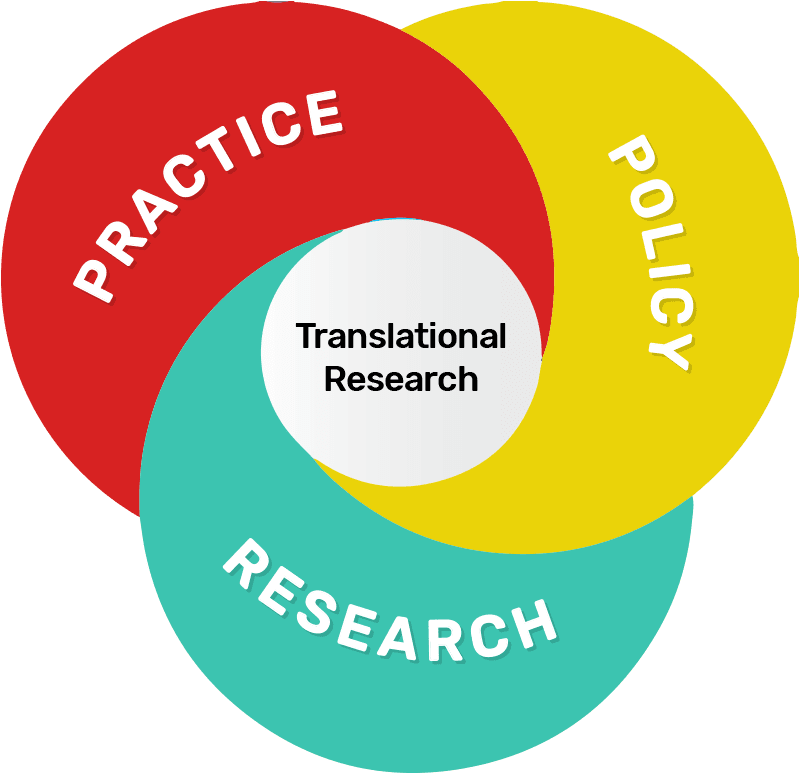 PRACTICE

POLICY

Translational Research

RESEARCH