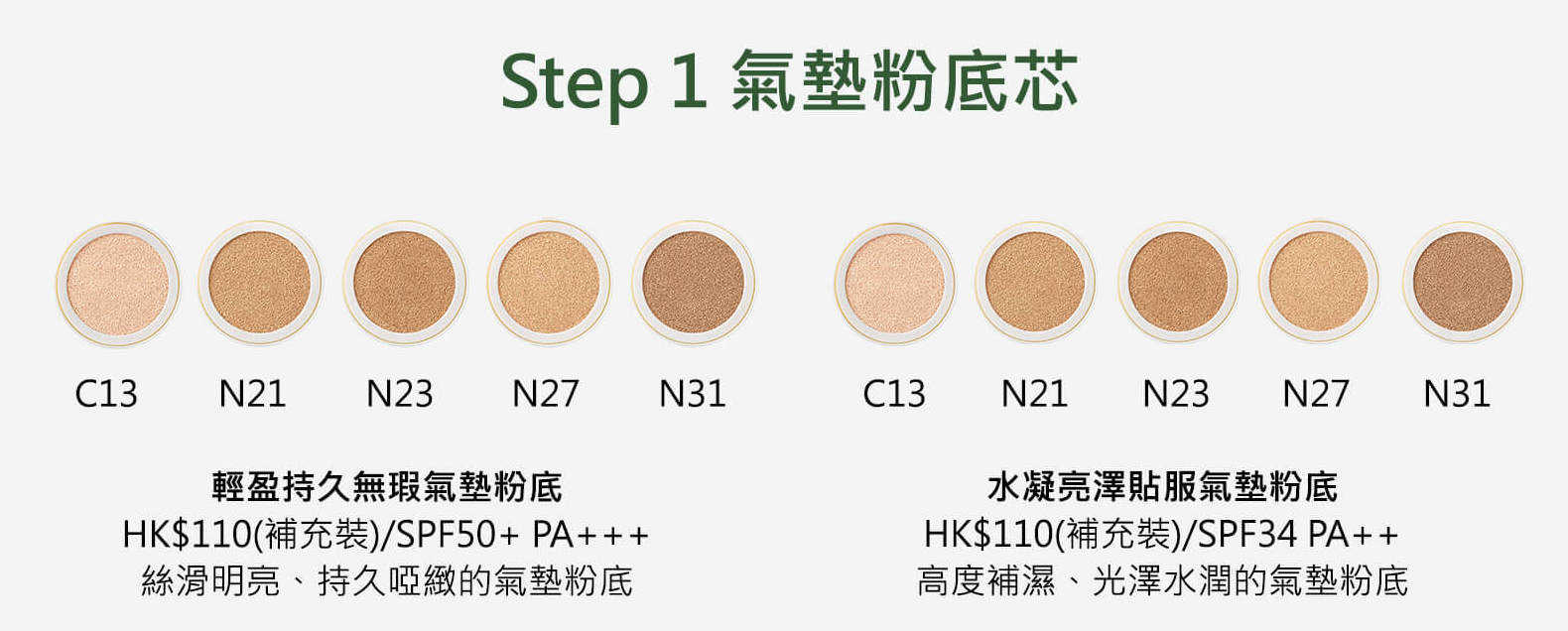 Step 1 氣墊粉底芯

C13 N21 N23 N27 N31

輕盈持久無瑕氣墊粉底
HK$110(補充裝)/SPF50+ PA+++
絲滑明亮、持久啞緻的氣墊粉底

C13 N21 N23 N27 N31

水凝亮澤貼服氣墊粉底
HK$110(補充裝)/SPF34 PA++
高度補濕、光澤水潤的氣墊粉底