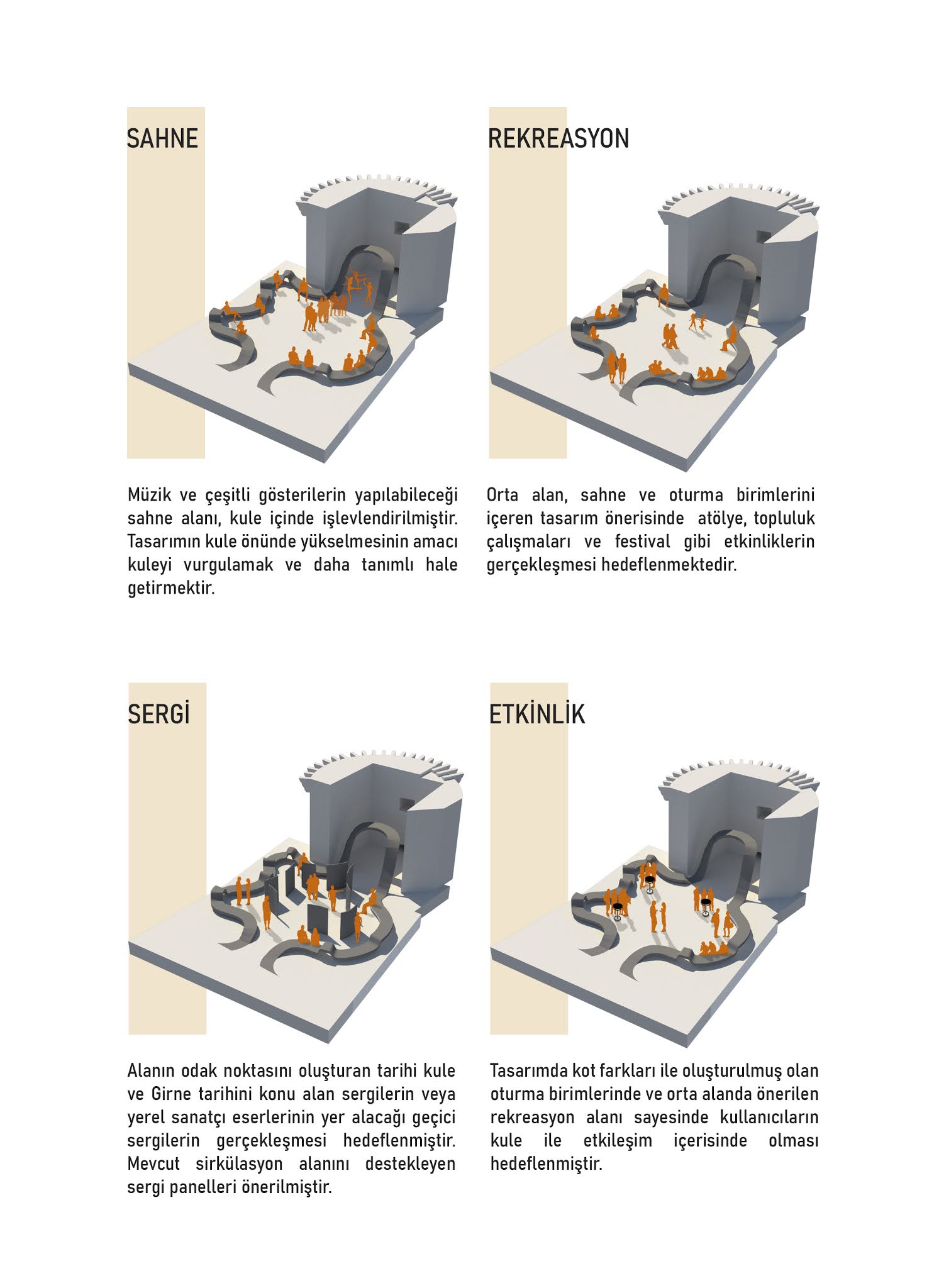 SAHNE

Müzik ve çeşitli gösterilerin yapılabileceği sahne alanı, kule içinde işlevlendirilmiştir. Tasarımın kule önünde yükselmesinin amacı kuleyi vurgulamak ve daha tanımlı hale getirmektir.

REKREASYON

Orta alan, sahne ve oturma birimlerini içeren tasarım önerisinde atölye, topluluk çalışmaları ve festival gibi etkinliklerin gerçekleşmesi hedeflenmektedir.

SERGİ

Alanın odak noktasını oluşturan tarihi kule ve Girne tarihini konu alan sergilerin veya yerel sanatçı eserlerinin yer alacağı geçici sergilerin gerçekleşmesi hedeflenmiştir. Mevcut sirkülasyon alanını destekleyen sergi panelleri önerilmiştir.

ETKİNLİK

Tasarımda kot farkları ile oluşturulmuş olan oturma birimlerinde ve orta alanda önerilen rekreasyon alanı sayesinde kullanıcıların kule ile etkileşim içerisinde olması hedeflenmiştir.