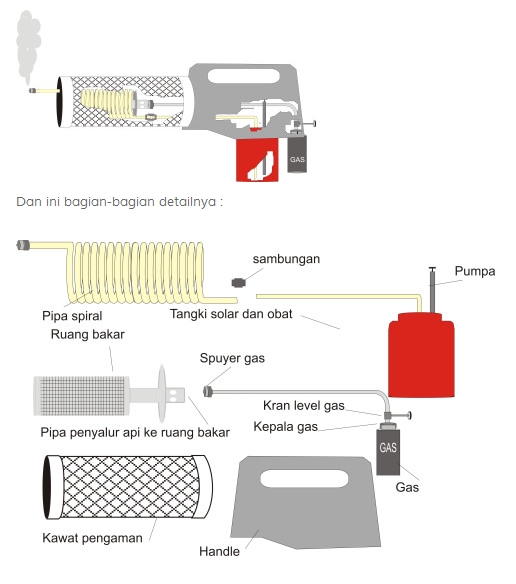 GAS

Dan ini bagian-bagian detailnya :

sambungan

Pumpa

Pipa spiral

Tangki solar dan obat

Ruang bakar

Spuyer gas

Kran level gas

Kepala gas

Pipa penyalur api ke ruang bakar

GAS

Gas

Kawat pengaman

Handle