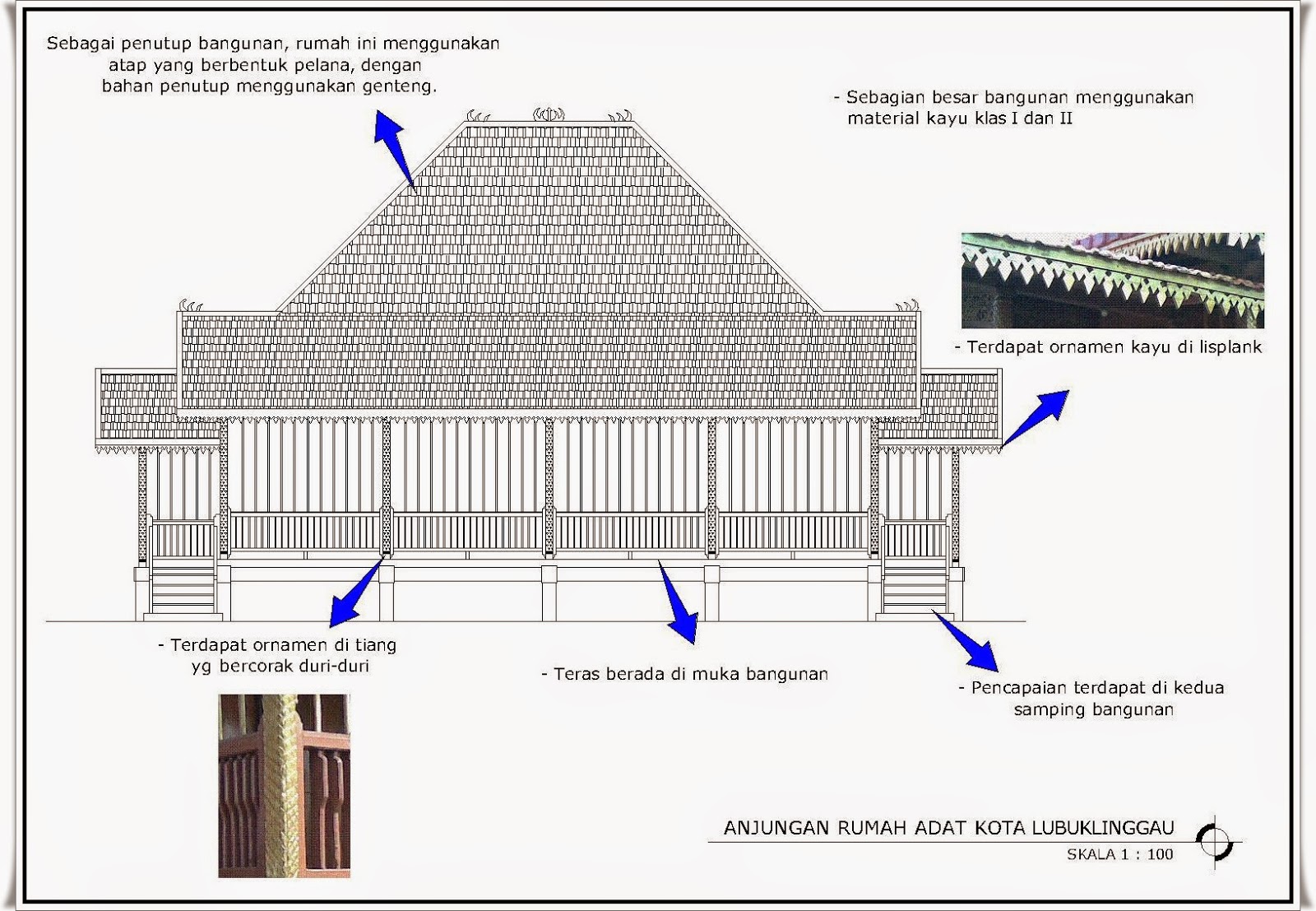 Sebagai penutup bangunan, rumah ini menggunakan atap yang berbentuk pelana, dengan bahan penutup menggunakan genteng.

- Sebagian besar bangunan menggunakan material kayu klas I dan II

- Terdapat ornamen kayu di lisplank

- Terdapat ornamen di tiang yg bercorak duri-duri

- Teras berada di muka bangunan

- Pencapaian terdapat di kedua samping bangunan

ANJUNGAN RUMAH ADAT KOTA LUBUKLINGGAU

SKALA 1 : 100