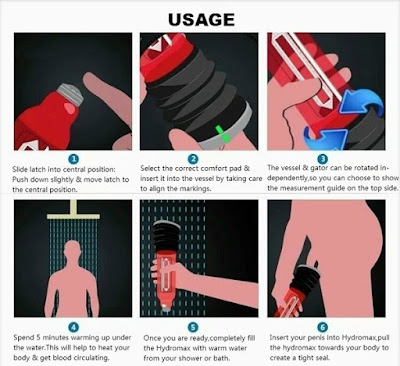 USAGE

1
Slide latch into central position: Push down slightly & move latch to the central position.

2
Select the correct comfort pad & insert it into the vessel by taking care to align the markings.

3
The vessel & gator can be rotated independently,so you can choose to show the measurement guide on the top side.

4
Spend 5 minutes warming up under the water.This will help to heat your body & get blood circulating.

5
Once you are ready,completely fill the Hydromax with warm water from your shower or bath.

6
Insert your penis into Hydromax,pull the hydromax towards your body to create a tight seal.