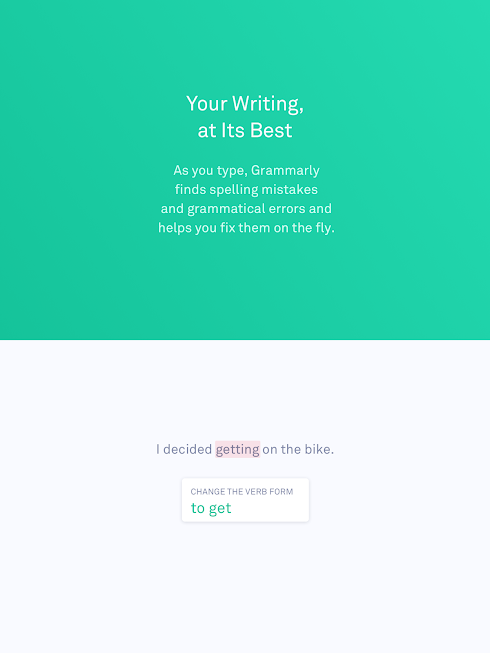 Your Writing,
at Its Best

As you type, Grammarly finds spelling mistakes and grammatical errors and helps you fix them on the fly.

I decided getting on the bike.

CHANGE THE VERB FORM
to get