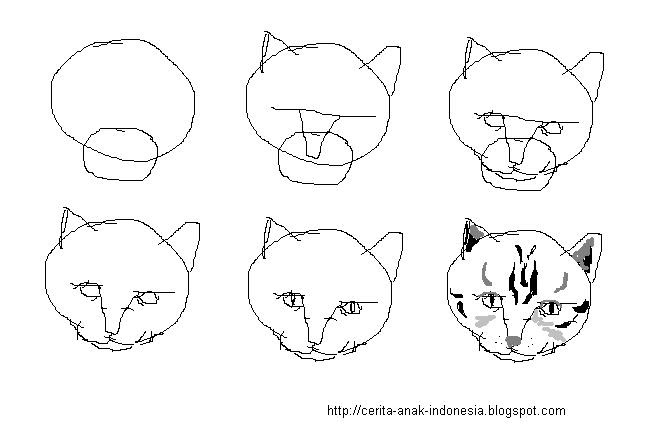 http://cerita-anak-indonesia.blogspot.com