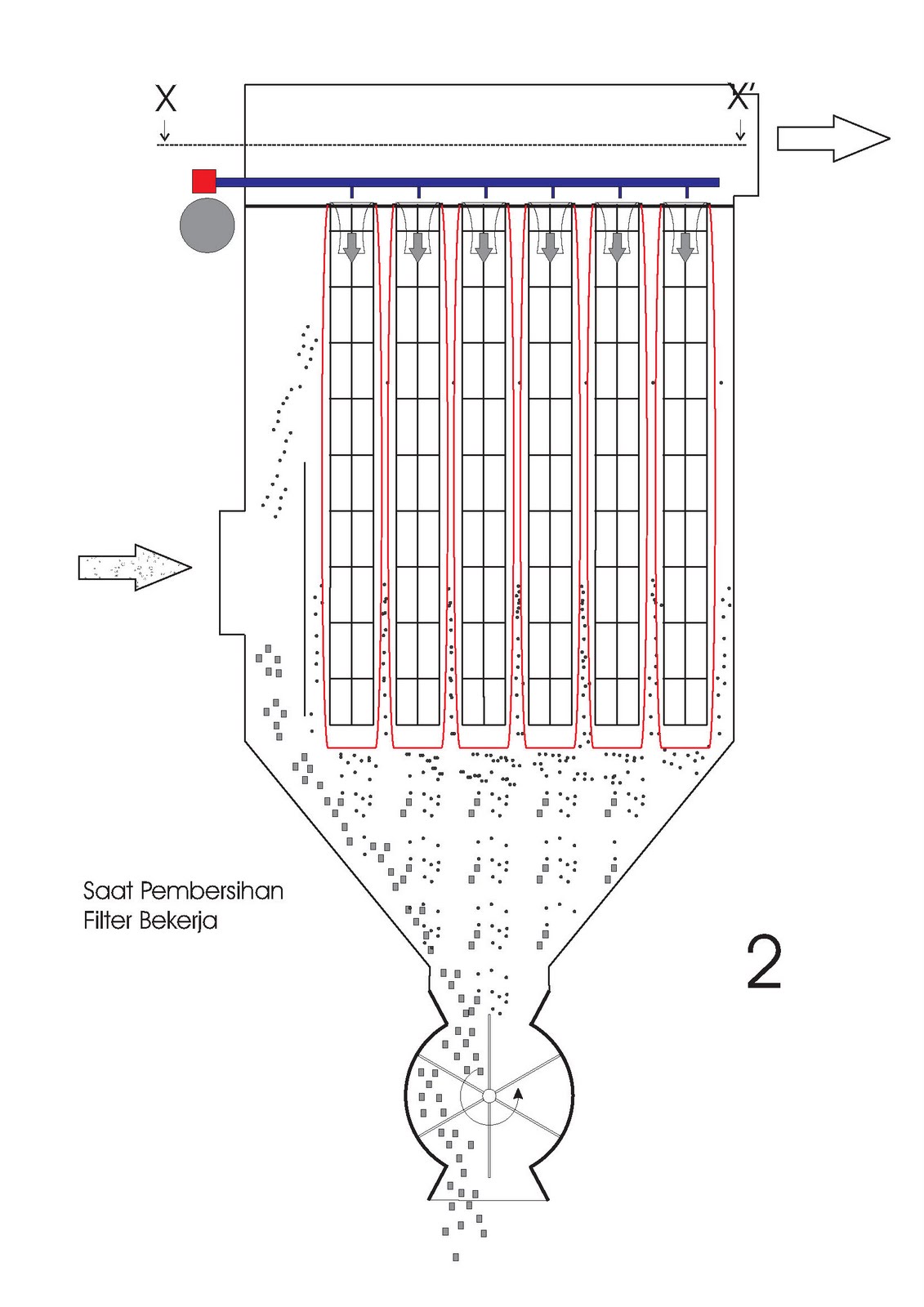 X

X'

Saat Pembersihan
Filter Bekerja

2