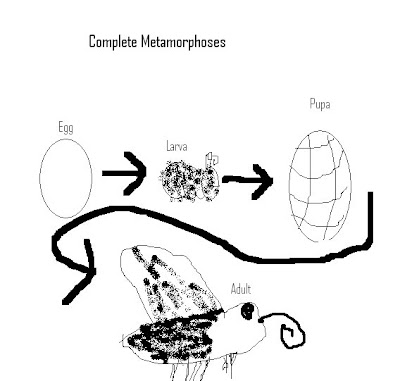 Complete Metamorphoses

Egg

Larva

Pupa

Adult