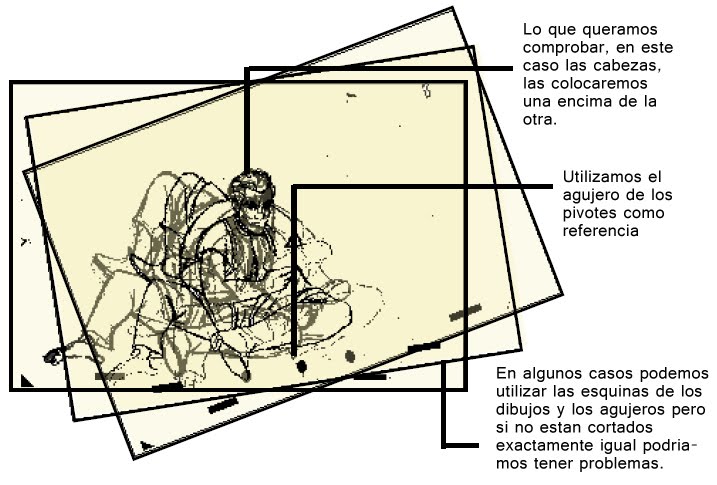 Lo que queramos comprobar, en este caso las cabezas, las colocaremos una encima de la otra.

Utilizamos el agujero de los pivotes como referencia

En algunos casos podemos utilizar las esquinas de los dibujos y los agujeros pero si no estan cortados exactamente igual podriamos tener problemas.