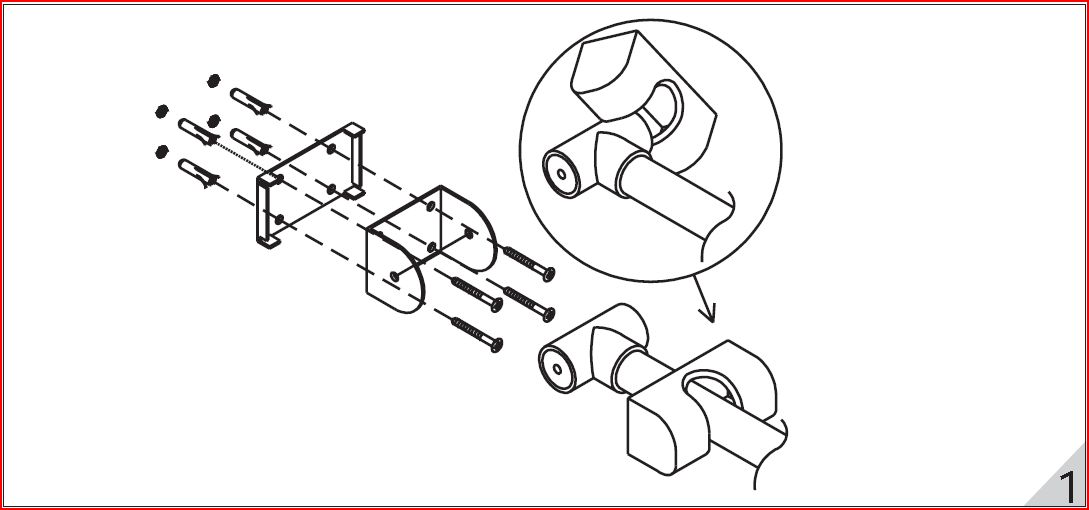 1