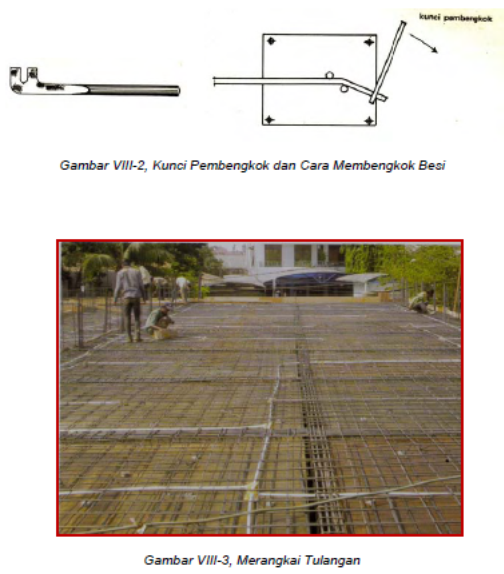 kunci pembengkok

Gambar VIII-2, Kunci Pembengkok dan Cara Membengkok Besi

Gambar VIII-3, Merangkai Tulangan