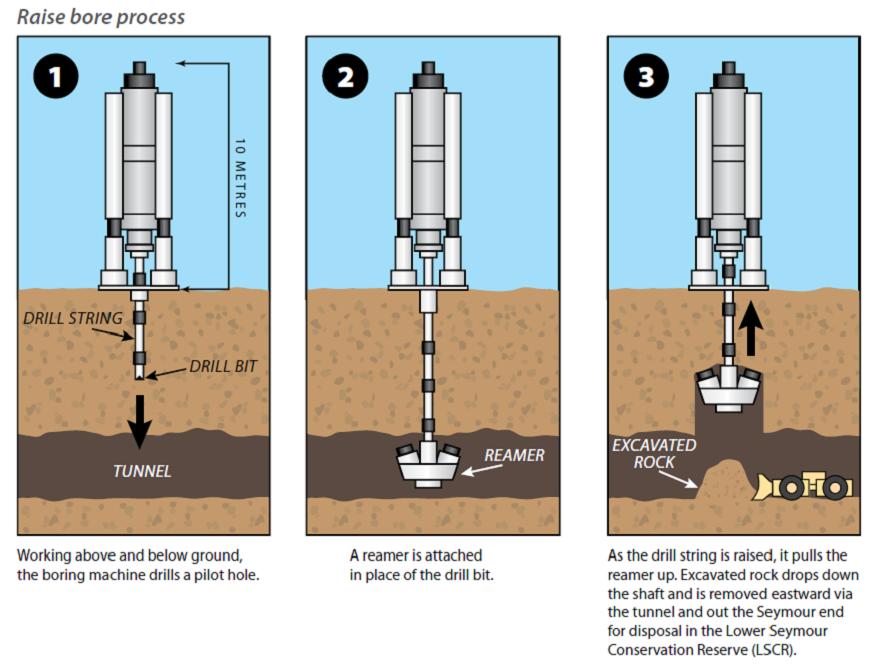 Raise bore process

1

10 METRES

DRILL STRING

DRILL BIT

TUNNEL

Working above and below ground, the boring machine drills a pilot hole.

2

REAMER

A reamer is attached in place of the drill bit.

3

EXCAVATED ROCK

As the drill string is raised, it pulls the reamer up. Excavated rock drops down the shaft and is removed eastward via the tunnel and out the Seymour end for disposal in the Lower Seymour Conservation Reserve (LSCR).