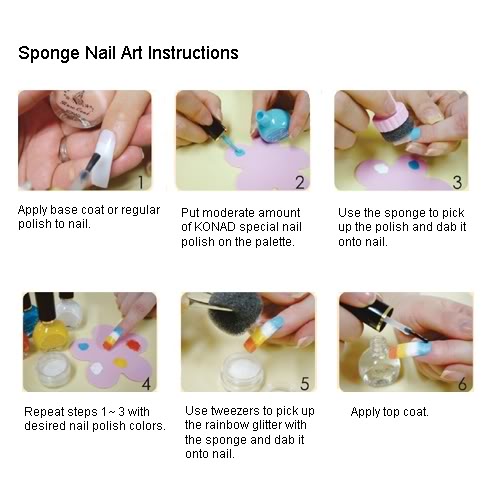 Sponge Nail Art Instructions

Base Coat

1

Apply base coat or regular polish to nail.

2

Put moderate amount of KONAD special nail polish on the palette.

3

Use the sponge to pick up the polish and dab it onto nail.

4

Repeat steps 1 ~ 3 with desired nail polish colors.

5

Use tweezers to pick up the rainbow glitter with the sponge and dab it onto nail.

6

Apply top coat.