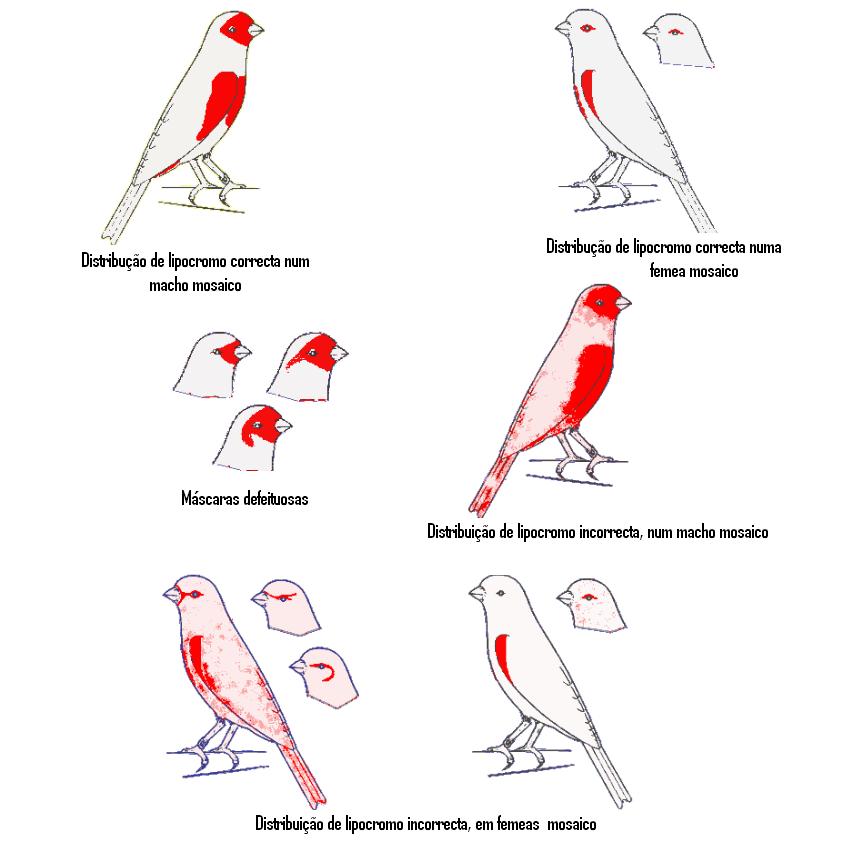 Distribução de lipocromo correcta num macho mosaico

Distribução de lipocromo correcta numa femea mosaico

Máscaras defeituosas

Distribuição de lipocromo incorrecta, num macho mosaico

Distribuição de lipocromo incorrecta, em femeas mosaico