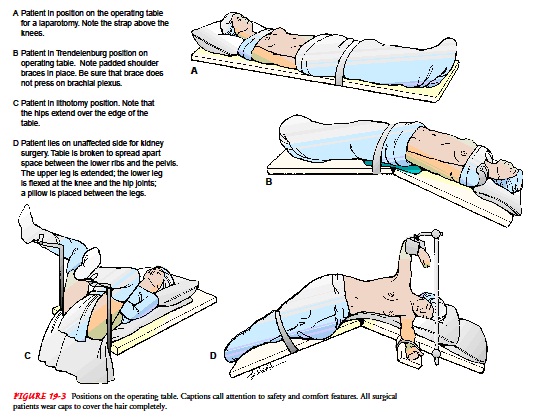 A Patient in position on the operating table for a laparotomy. Note the strap above the knees.

B Patient in Trendelenburg position on operating table. Note padded shoulder braces in place. Be sure that brace does not press on brachial plexus.

C Patient in lithotomy position. Note that the hips extend over the edge of the table.

D Patient lies on unaffected side for kidney surgery. Table is broken to spread apart space between the lower ribs and the pelvis. The upper leg is extended; the lower leg is flexed at the knee and the hip joints; a pillow is placed between the legs.

A

B

C

D

FIGURE 19-3 Positions on the operating table. Captions call attention to safety and comfort features. All surgical patients wear caps to cover the hair completely.