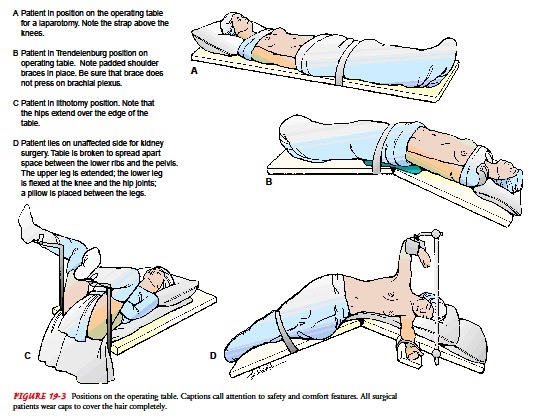 A Patient in position on the operating table for a laparotomy. Note the strap above the knees.

B Patient in Trendelenburg position on operating table. Note padded shoulder braces in place. Be sure that brace does not press on brachial plexus.

C Patient in lithotomy position. Note that the hips extend over the edge of the table.

D Patient lies on unaffected side for kidney surgery. Table is broken to spread apart space between the lower ribs and the pelvis. The upper leg is extended; the lower leg is flexed at the knee and the hip joints; a pillow is placed between the legs.

A

B

C

D

FIGURE 19-3 Positions on the operating table. Captions call attention to safety and comfort features. All surgical patients wear caps to cover the hair completely.