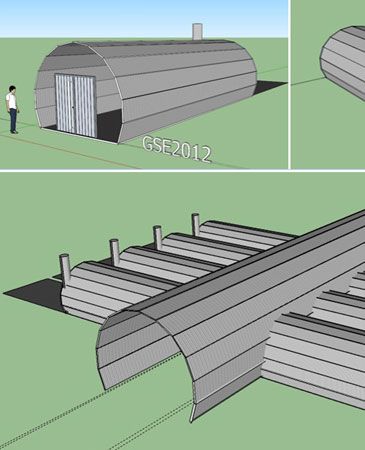 GSE2012