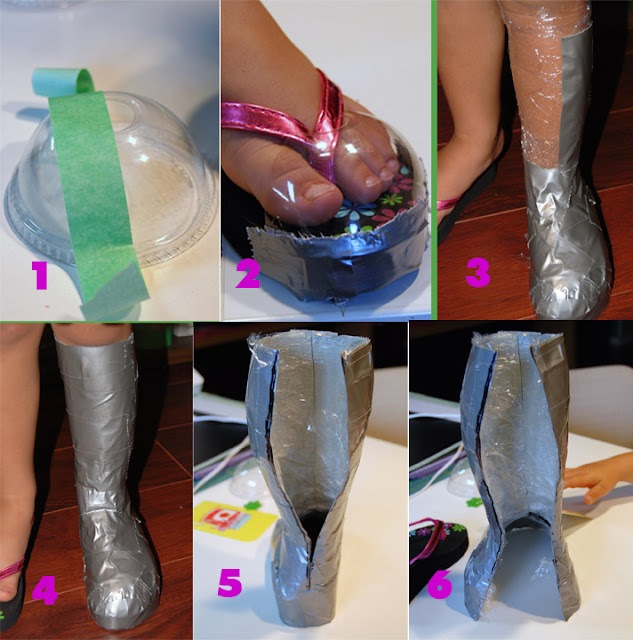 1

2

3

4

5

6