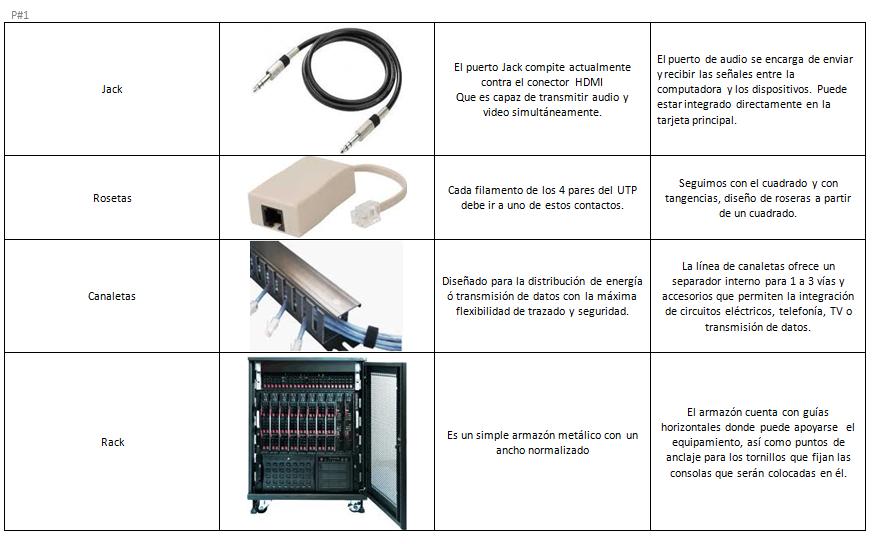 P#1

| | | | |
|---|---|---|---|
| Jack | | El puerto Jack compite actualmente contra el conector HDMI Que es capaz de transmitir audio y video simultáneamente. | El puerto de audio se encarga de enviar y recibir las señales entre la computadora y los dispositivos. Puede estar integrado directamente en la tarjeta principal. |
| Rosetas | | Cada filamento de los 4 pares del UTP debe ir a uno de estos contactos. | Seguimos con el cuadrado y con tangencias, diseño de roseras a partir de un cuadrado. |
| Canaletas | | Diseñado para la distribución de energía ó transmisión de datos con la máxima flexibilidad de trazado y seguridad. | La línea de canaletas ofrece un separador interno para 1 a 3 vías y accesorios que permiten la integración de circuitos eléctricos, telefonía, TV o transmisión de datos. |
| Rack | | Es un simple armazón metálico con un ancho normalizado | El armazón cuenta con guías horizontales donde puede apoyarse el equipamiento, así como puntos de anclaje para los tornillos que fijan las consolas que serán colocadas en él. |