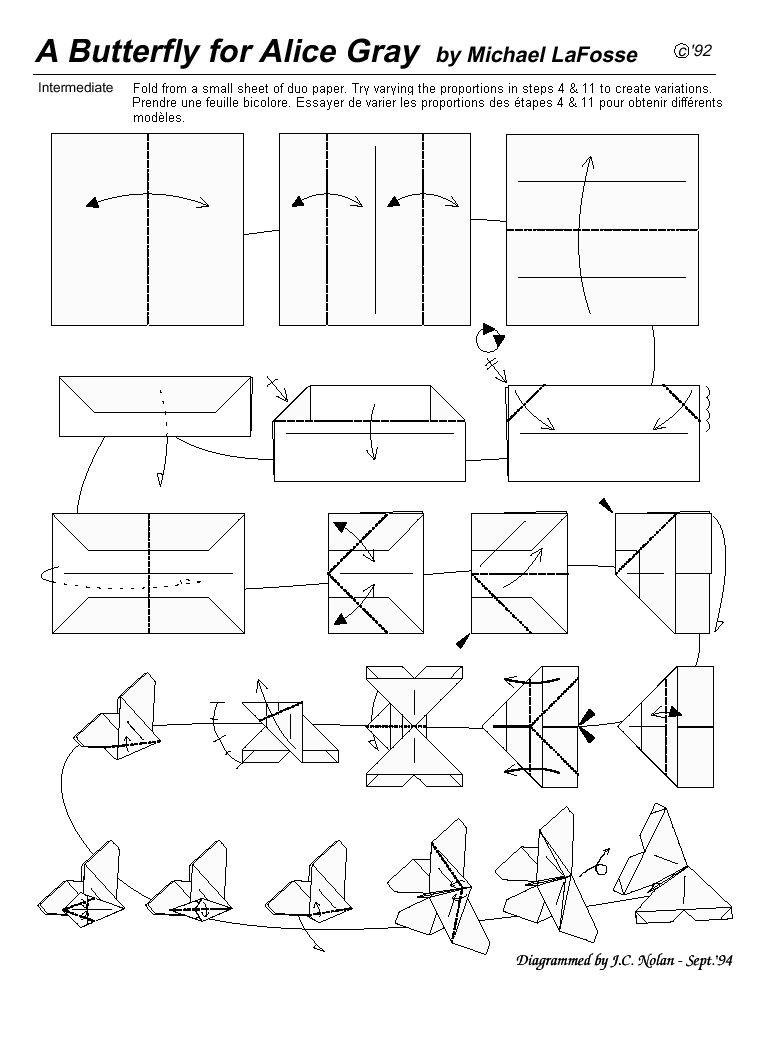 A Butterfly for Alice Gray by Michael LaFosse ©'92

Intermediate

Fold from a small sheet of duo paper. Try varying the proportions in steps 4 & 11 to create variations. Prendre une feuille bicolore. Essayer de varier les proportions des étapes 4 & 11 pour obtenir différents modèles.

Diagrammed by J.C. Nolan - Sept.'94