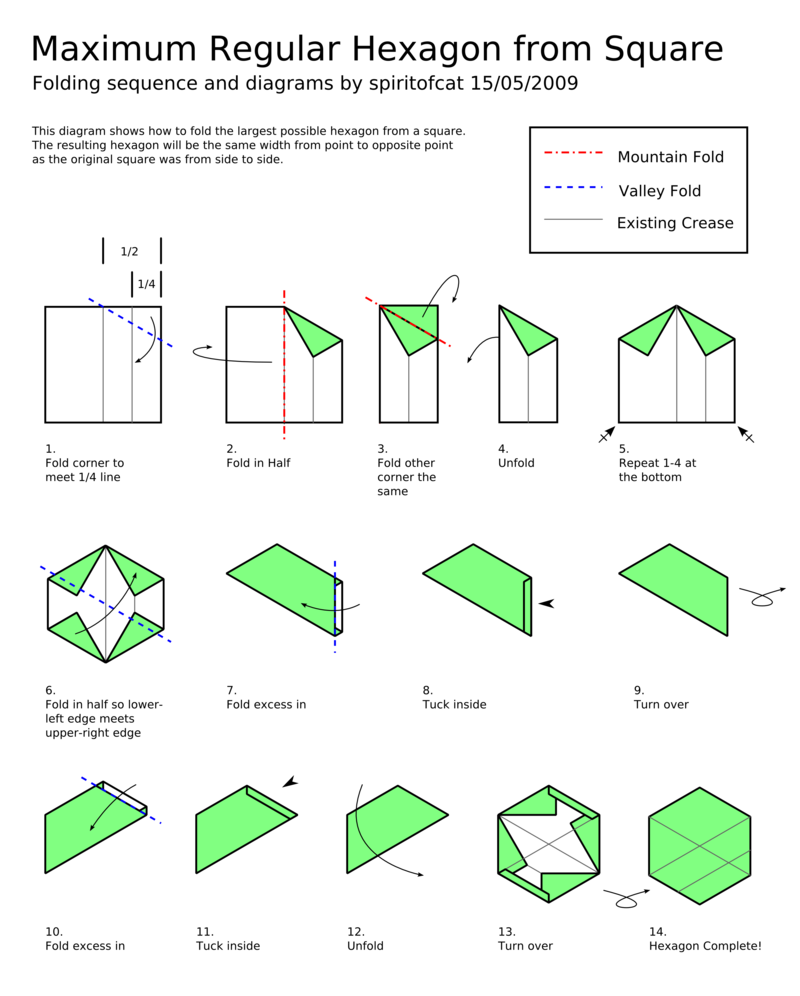 Maximum Regular Hexagon from Square

Folding sequence and diagrams by spiritofcat 15/05/2009

This diagram shows how to fold the largest possible hexagon from a square. The resulting hexagon will be the same width from point to opposite point as the original square was from side to side.

Mountain Fold
Valley Fold
Existing Crease

1/2
1/4

1. Fold corner to meet 1/4 line

2. Fold in Half

3. Fold other corner the same

4. Unfold

5. Repeat 1-4 at the bottom

6. Fold in half so lower-left edge meets upper-right edge

7. Fold excess in

8. Tuck inside

9. Turn over

10. Fold excess in

11. Tuck inside

12. Unfold

13. Turn over

14. Hexagon Complete!