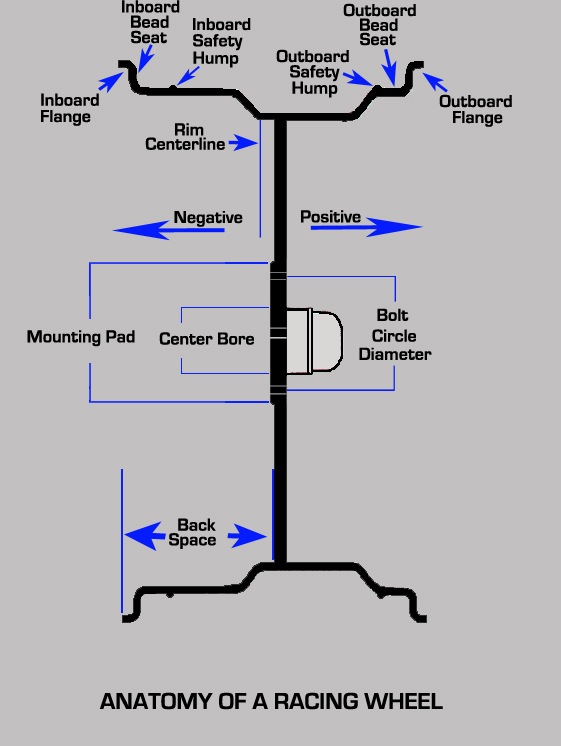 Inboard Bead Seat

Inboard Safety Hump

Outboard Bead Seat

Outboard Safety Hump

Inboard Flange

Outboard Flange

Rim Centerline

Negative

Positive

Mounting Pad

Center Bore

Bolt Circle Diameter

Back Space

ANATOMY OF A RACING WHEEL