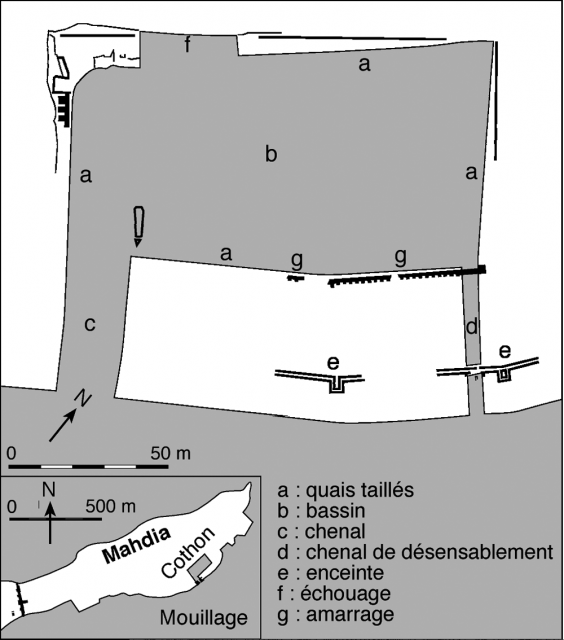 f
a
b
a
a
a
g
g
c
d
e
e
N
0
50 m
N
0
500 m
Mahdia
Cothon
Mouillage
a : quais taillés
b : bassin
c : chenal
d : chenal de désensablement
e : enceinte
f : échouage
g : amarrage