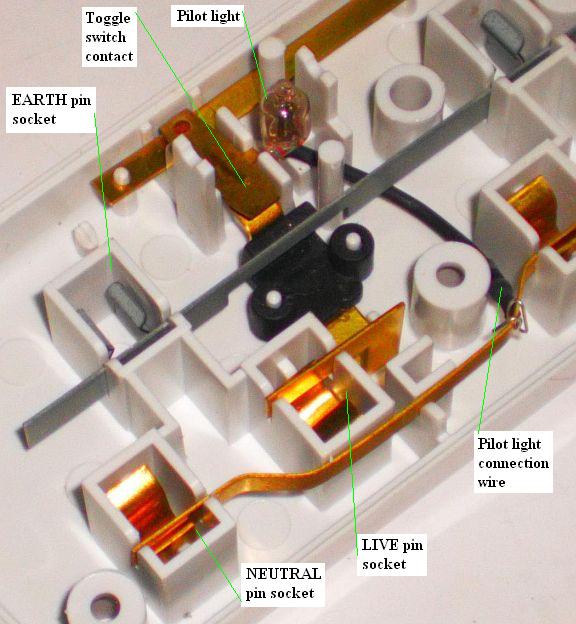 Toggle switch contact

Pilot light

EARTH pin socket

Pilot light connection wire

LIVE pin socket

NEUTRAL pin socket