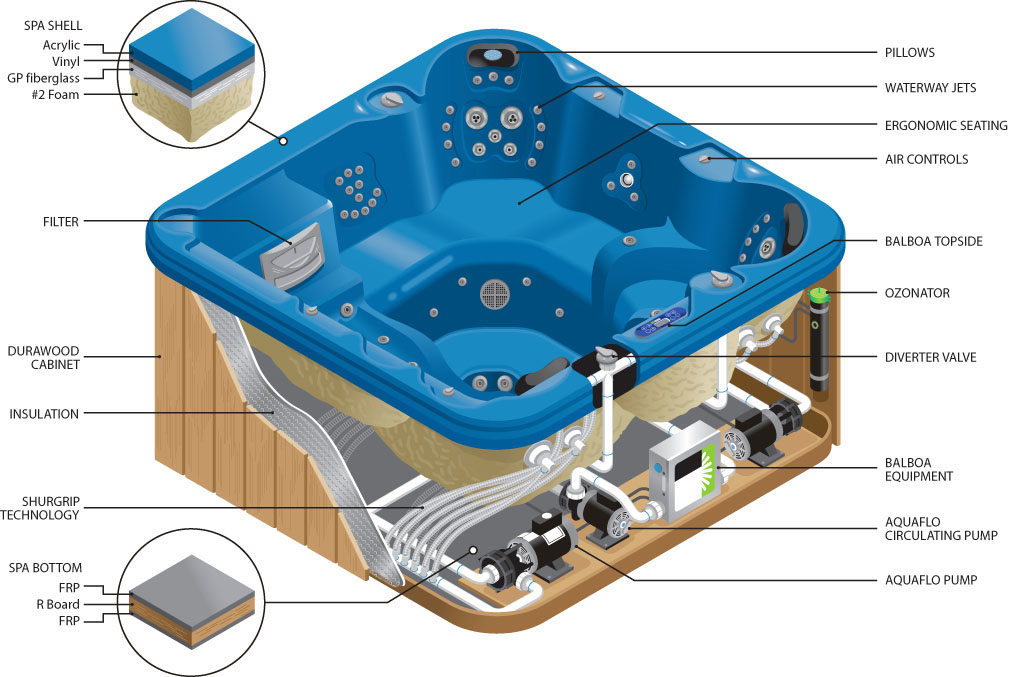 SPA SHELL
Acrylic
Vinyl
GP fiberglass
#2 Foam

FILTER

DURAWOOD CABINET

INSULATION

SHURGRIP TECHNOLOGY

SPA BOTTOM
FRP
R Board
FRP

PILLOWS

WATERWAY JETS

ERGONOMIC SEATING

AIR CONTROLS

BALBOA TOPSIDE

OZONATOR

DIVERTER VALVE

BALBOA EQUIPMENT

AQUAFLO CIRCULATING PUMP

AQUAFLO PUMP