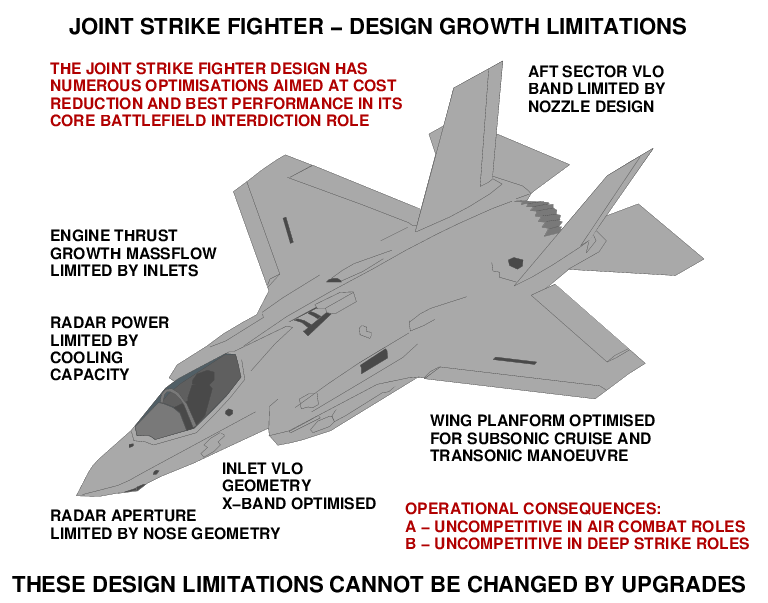 JOINT STRIKE FIGHTER – DESIGN GROWTH LIMITATIONS

THE JOINT STRIKE FIGHTER DESIGN HAS NUMEROUS OPTIMISATIONS AIMED AT COST REDUCTION AND BEST PERFORMANCE IN ITS CORE BATTLEFIELD INTERDICTION ROLE

AFT SECTOR VLO BAND LIMITED BY NOZZLE DESIGN

ENGINE THRUST GROWTH MASSFLOW LIMITED BY INLETS

RADAR POWER LIMITED BY COOLING CAPACITY

WING PLANFORM OPTIMISED FOR SUBSONIC CRUISE AND TRANSONIC MANOEUVRE

INLET VLO GEOMETRY X–BAND OPTIMISED

RADAR APERTURE LIMITED BY NOSE GEOMETRY

OPERATIONAL CONSEQUENCES:
A – UNCOMPETITIVE IN AIR COMBAT ROLES
B – UNCOMPETITIVE IN DEEP STRIKE ROLES

THESE DESIGN LIMITATIONS CANNOT BE CHANGED BY UPGRADES