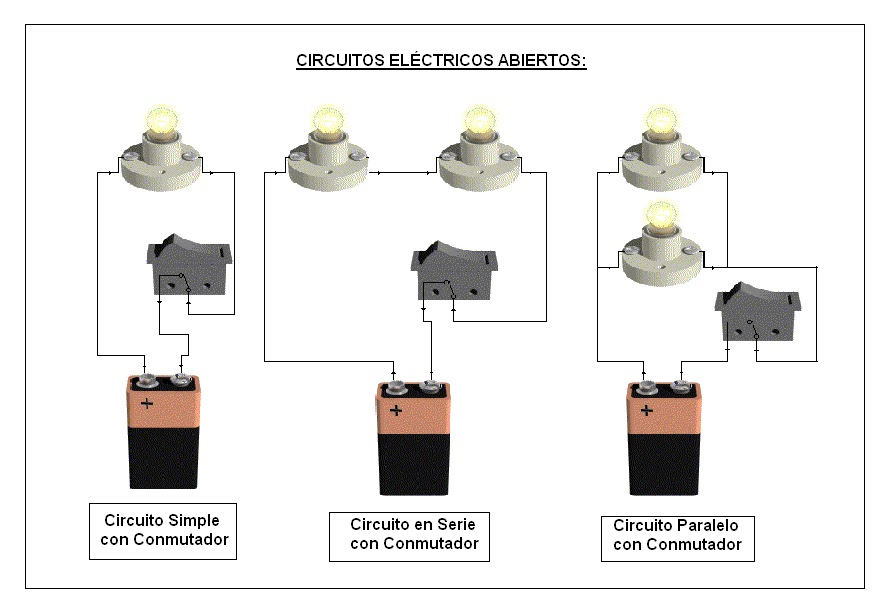 CIRCUITOS ELÉCTRICOS ABIERTOS:

+

+

+

Circuito Simple con Conmutador

Circuito en Serie con Conmutador

Circuito Paralelo con Conmutador