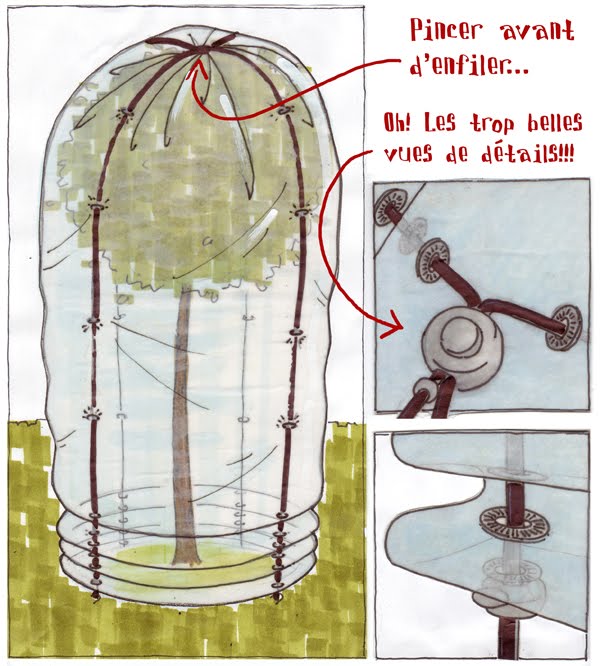 Pincer avant d'enfiler...

Oh! Les trop belles vues de détails!!!