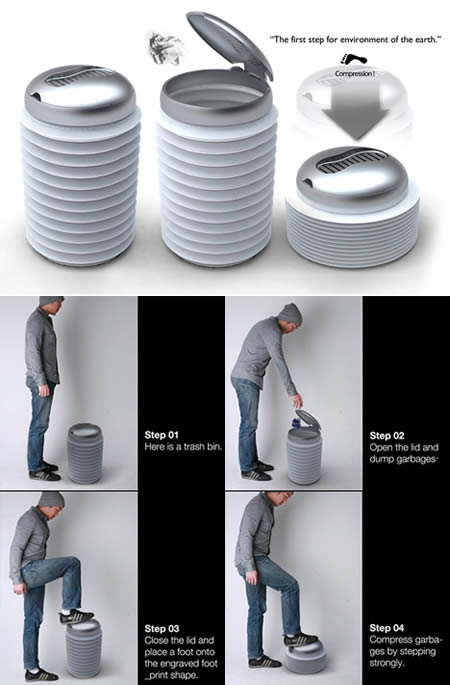 "The first step for environment of the earth."

Compression!

Step 01
Here is a trash bin.

Step 02
Open the lid and dump garbages·

Step 03
Close the lid and place a foot onto the engraved foot _print shape.

Step 04
Compress garbages by stepping strongly.