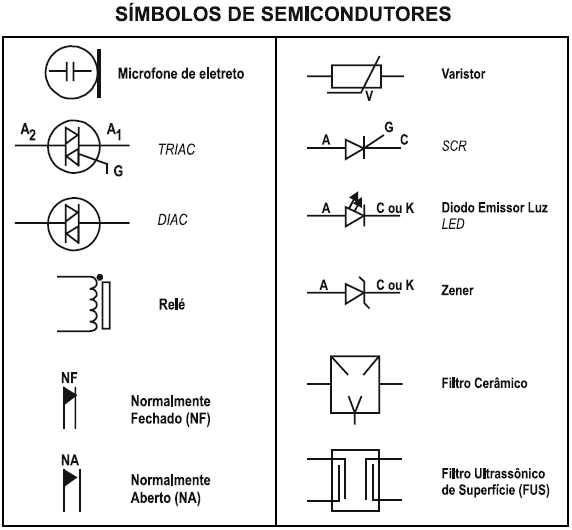 SÍMBOLOS DE SEMICONDUTORES

Microfone de eletreto

$A_2$ $A_1$ G TRIAC

DIAC

Relé

NF

Normalmente Fechado (NF)

NA

Normalmente Aberto (NA)

V Varistor

A G C SCR

A C ou K Diodo Emissor Luz LED

A C ou K Zener

Filtro Cerâmico

Filtro Ultrassônico de Superfície (FUS)