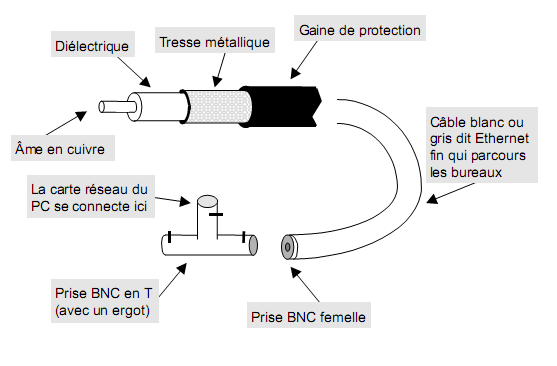 Diélectrique

Tresse métallique

Gaine de protection

Âme en cuivre

Câble blanc ou gris dit Ethernet fin qui parcours les bureaux

La carte réseau du PC se connecte ici

Prise BNC en T (avec un ergot)

Prise BNC femelle