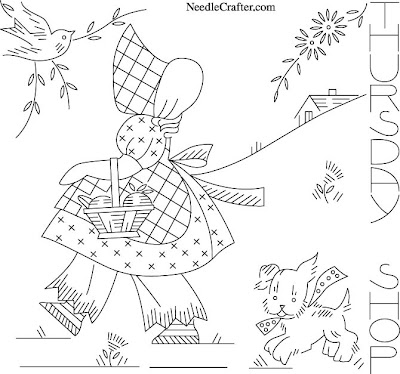 NeedleCrafter.com

THURSDAY

SHOP