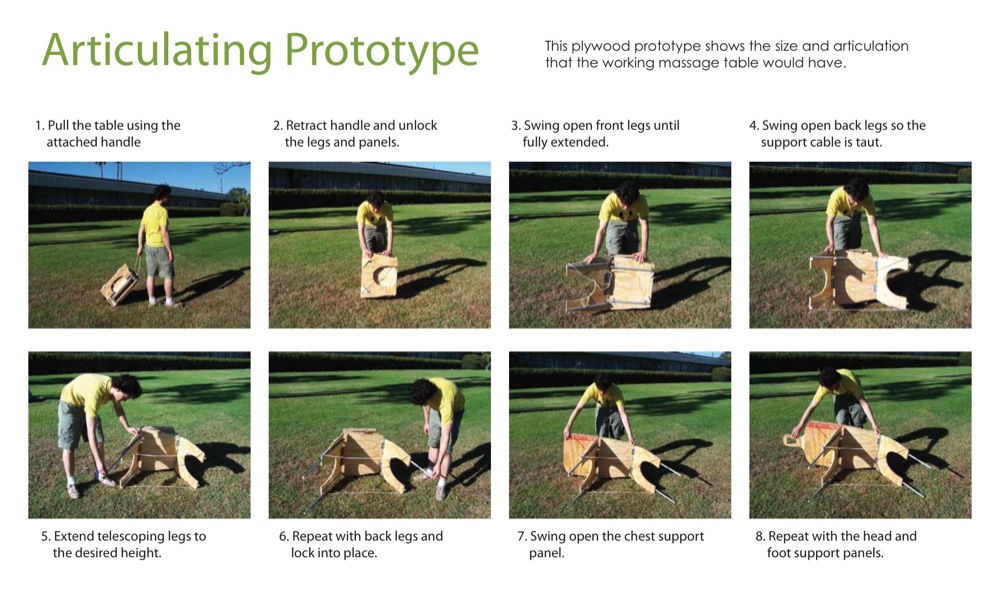 Articulating Prototype

This plywood prototype shows the size and articulation that the working massage table would have.

1. Pull the table using the attached handle

2. Retract handle and unlock the legs and panels.

3. Swing open front legs until fully extended.

4. Swing open back legs so the support cable is taut.

5. Extend telescoping legs to the desired height.

6. Repeat with back legs and lock into place.

7. Swing open the chest support panel.

8. Repeat with the head and foot support panels.