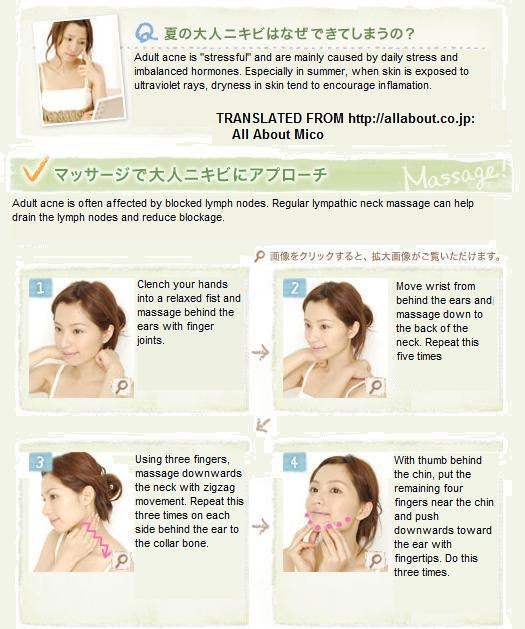 Q 夏の大人ニキビはなぜできてしまうの？

Adult acne is "stressful" and are mainly caused by daily stress and imbalanced hormones. Especially in summer, when skin is exposed to ultraviolet rays, dryness in skin tend to encourage inflamation.

TRANSLATED FROM http://allabout.co.jp: All About Mico

マッサージで大人ニキビにアプローチ

Massage!

Adult acne is often affected by blocked lymph nodes. Regular lympathic neck massage can help drain the lymph nodes and reduce blockage.

画像をクリックすると、拡大画像がご覧いただけます。

1

Clench your hands into a relaxed fist and massage behind the ears with finger joints.

2

Move wrist from behind the ears and massage down to the back of the neck. Repeat this five times

3

Using three fingers, massage downwards the neck with zigzag movement. Repeat this three times on each side behind the ear to the collar bone.

4

With thumb behind the chin, put the remaining four fingers near the chin and push downwards toward the ear with fingertips. Do this three times.