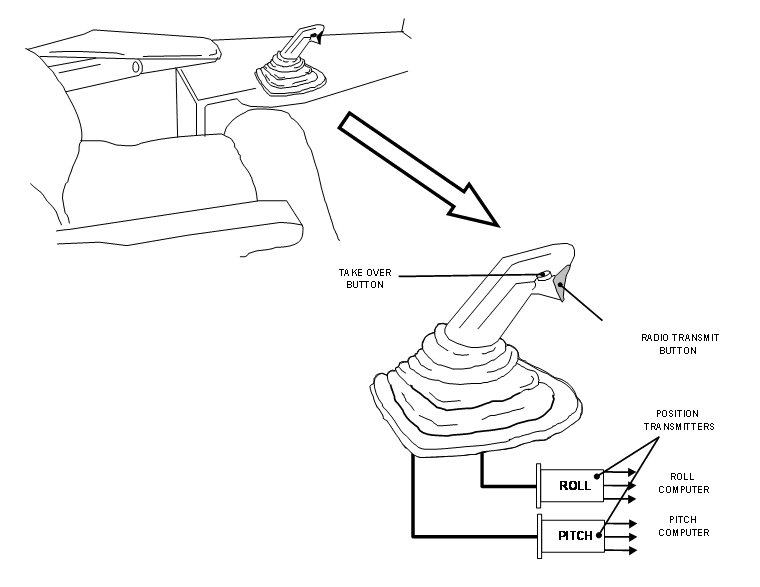 TAKE OVER BUTTON

RADIO TRANSMIT BUTTON

POSITION TRANSMITTERS

ROLL

ROLL COMPUTER

PITCH

PITCH COMPUTER