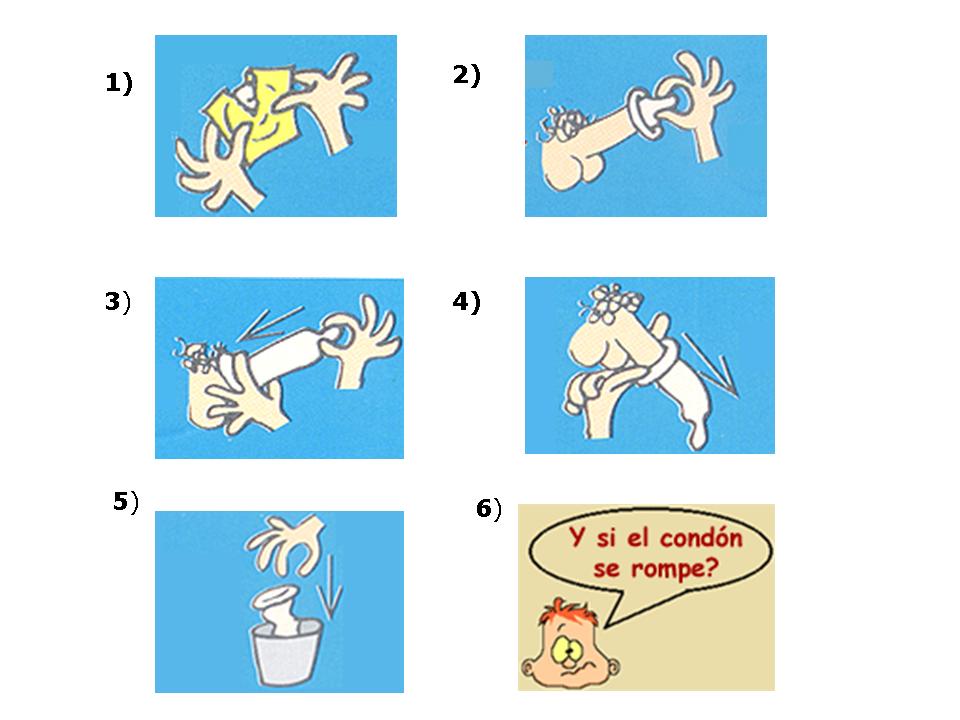 1)

2)

3)

4)

5)

6)

Y si el condón se rompe?