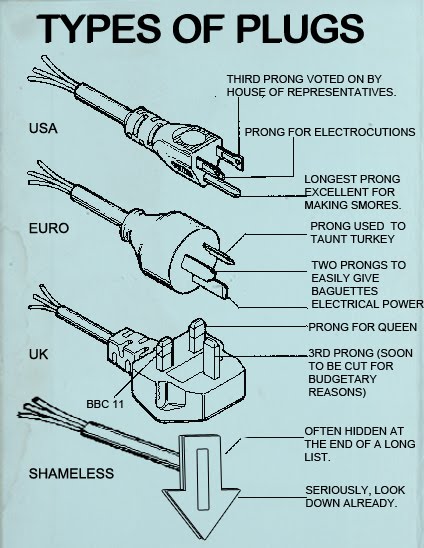 TYPES OF PLUGS

USA

THIRD PRONG VOTED ON BY HOUSE OF REPRESENTATIVES.

PRONG FOR ELECTROCUTIONS

LONGEST PRONG EXCELLENT FOR MAKING SMORES.

EURO

PRONG USED TO TAUNT TURKEY

TWO PRONGS TO EASILY GIVE BAGUETTES ELECTRICAL POWER

UK

PRONG FOR QUEEN

3RD PRONG (SOON TO BE CUT FOR BUDGETARY REASONS)

BBC 11

SHAMELESS

OFTEN HIDDEN AT THE END OF A LONG LIST.

SERIOUSLY, LOOK DOWN ALREADY.