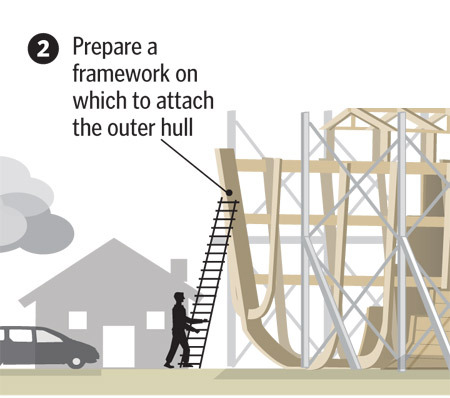 2 Prepare a framework on which to attach the outer hull