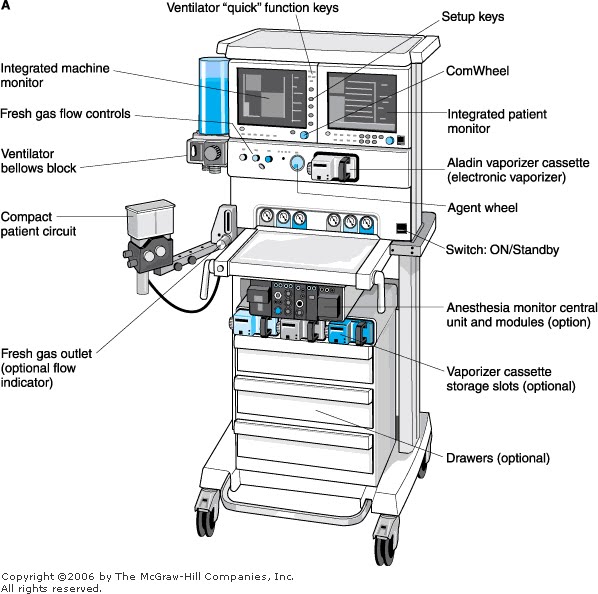 A

Ventilator "quick" function keys

Setup keys

Integrated machine monitor

ComWheel

Fresh gas flow controls

Integrated patient monitor

Ventilator bellows block

Aladin vaporizer cassette (electronic vaporizer)

Agent wheel

Compact patient circuit

Switch: ON/Standby

Anesthesia monitor central unit and modules (option)

Fresh gas outlet (optional flow indicator)

Vaporizer cassette storage slots (optional)

Drawers (optional)

Copyright ©2006 by The McGraw-Hill Companies, Inc.
All rights reserved.