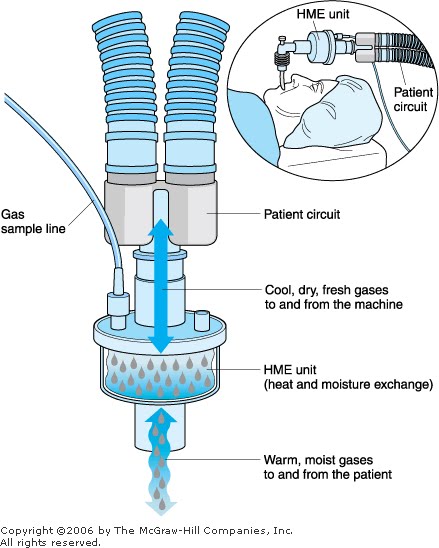 HME unit

Patient circuit

Gas sample line

Patient circuit

Cool, dry, fresh gases to and from the machine

HME unit (heat and moisture exchange)

Warm, moist gases to and from the patient

Copyright ©2006 by The McGraw-Hill Companies, Inc. All rights reserved.