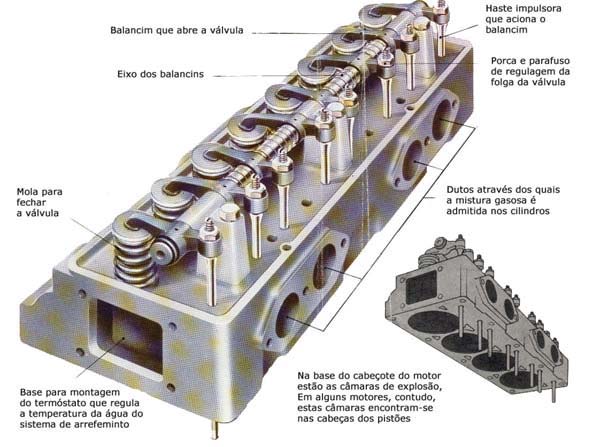 Balancim que abre a válvula

Haste impulsora que aciona o balancim

Eixo dos balancins

Porca e parafuso de regulagem da folga da válvula

Mola para fechar a válvula

Dutos através dos quais a mistura gasosa é admitida nos cilindros

Base para montagem do termóstato que regula a temperatura da água do sistema de arrefeminto

Na base do cabeçote do motor estão as câmaras de explosão, Em alguns motores, contudo, estas câmaras encontram-se nas cabeças dos pistões